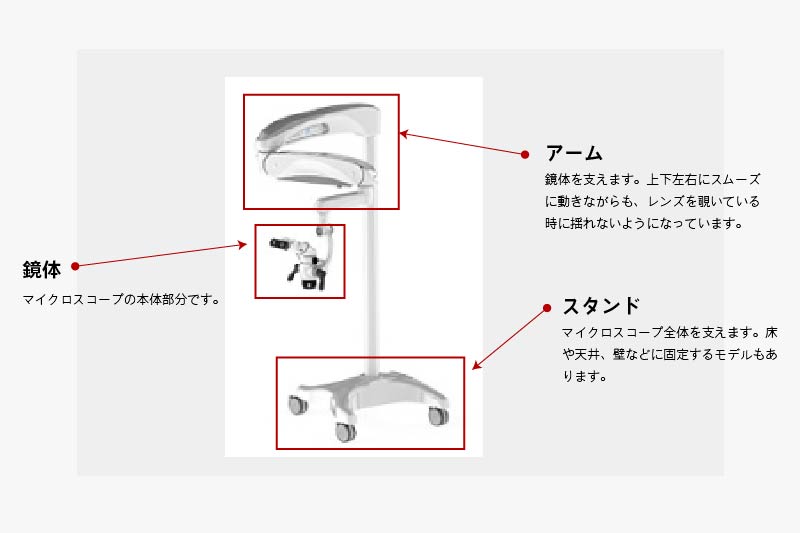 アーム
鏡体を支えます。上下左右にスムーズに動きながらも、レンズを覗いている時に揺れないようになっています。

鏡体
マイクロスコープの本体部分です。

スタンド
マイクロスコープ全体を支えます。床や天井、壁などに固定するモデルもあります。